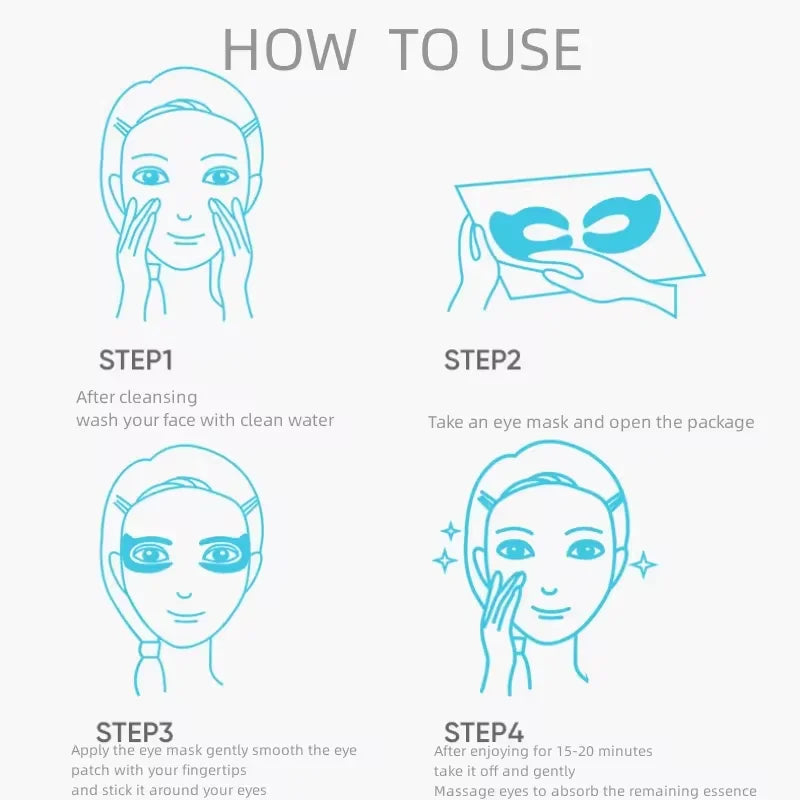 HOW TO USE

STEP1

After cleansing
wash your face with clean water

STEP2

Take an eye mask and open the package

STEP3

Apply the eye mask gently smooth the eye patch with your fingertips
and stick it around your eyes

STEP4

After enjoying for 15-20 minutes
take it off and gently
Massage eyes to absorb the remaining essence